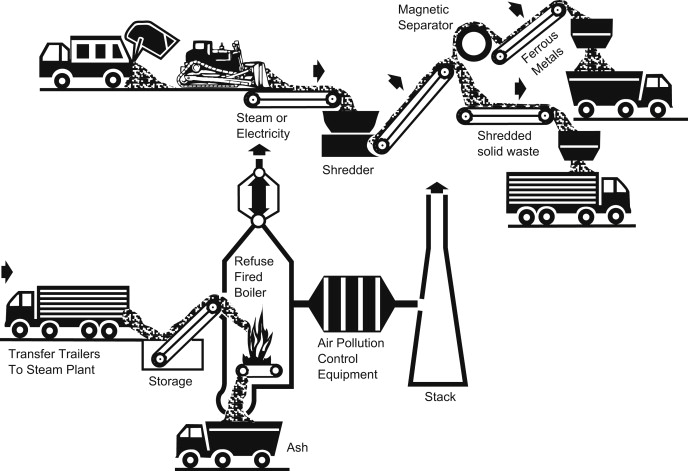 Magnetic Separator

Ferrous Metals

Steam or Electricity

Shredder

Shredded solid waste

Refuse Fired Boiler

Transfer Trailers To Steam Plant

Storage

Air Pollution Control Equipment

Stack

Ash